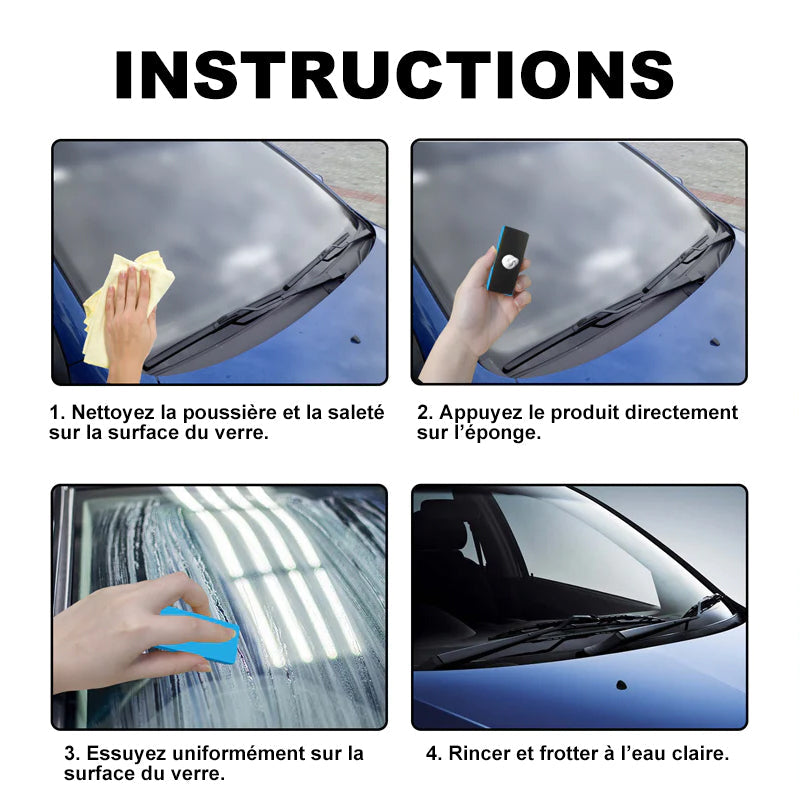 INSTRUCTIONS

1. Nettoyez la poussière et la saleté sur la surface du verre.

2. Appuyez le produit directement sur l'éponge.

3. Essuyez uniformément sur la surface du verre.

4. Rincer et frotter à l'eau claire.