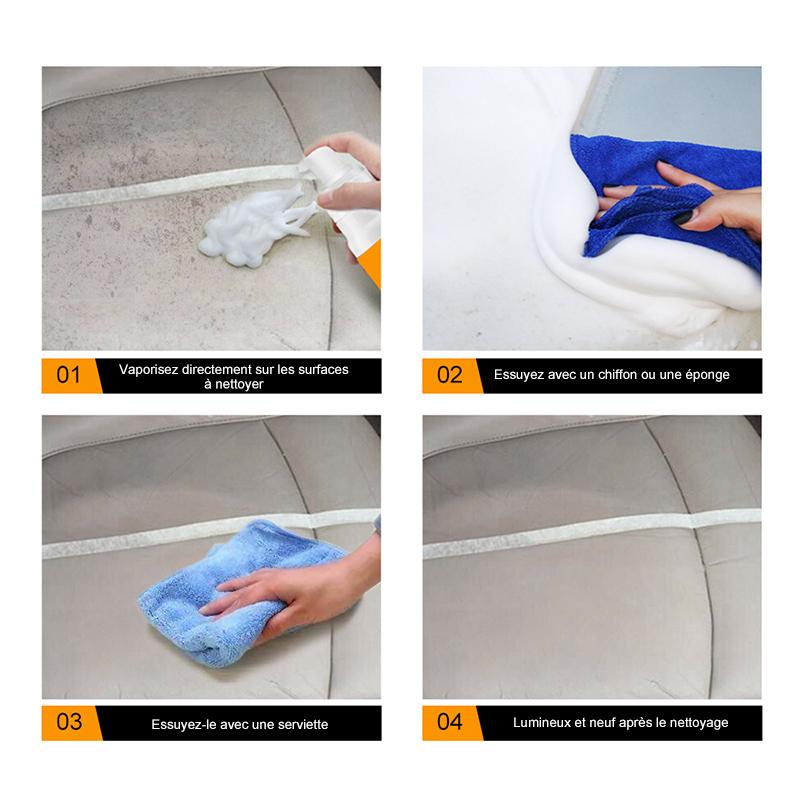 01 Vaporisez directement sur les surfaces à nettoyer

02 Essuyez avec un chiffon ou une éponge

03 Essuyez-le avec une serviette

04 Lumineux et neuf après le nettoyage