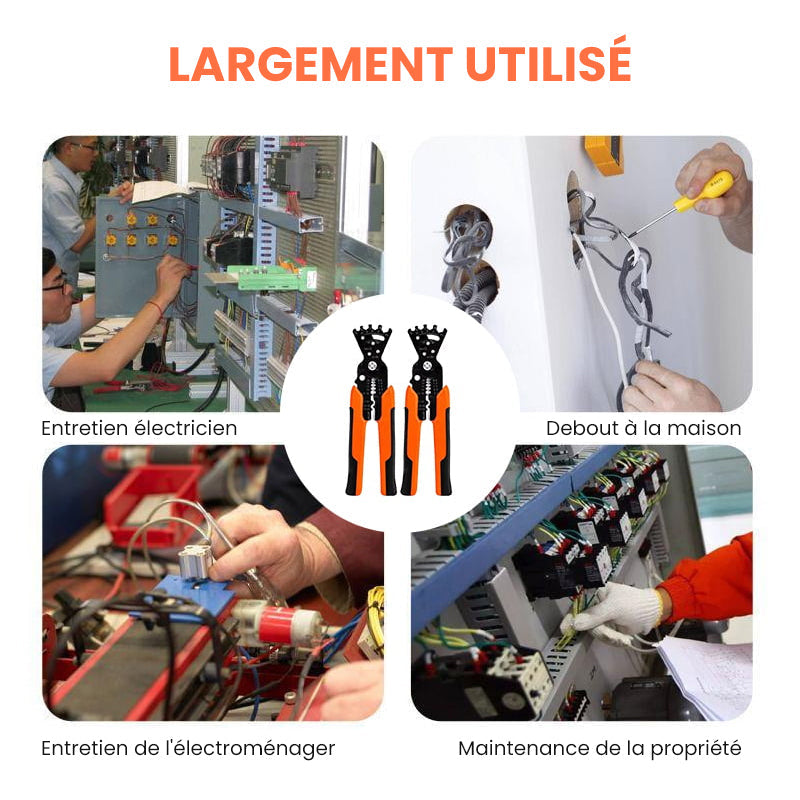 LARGEMENT UTILISÉ

Entretien électricien

Debout à la maison

Entretien de l'électroménager

Maintenance de la propriété