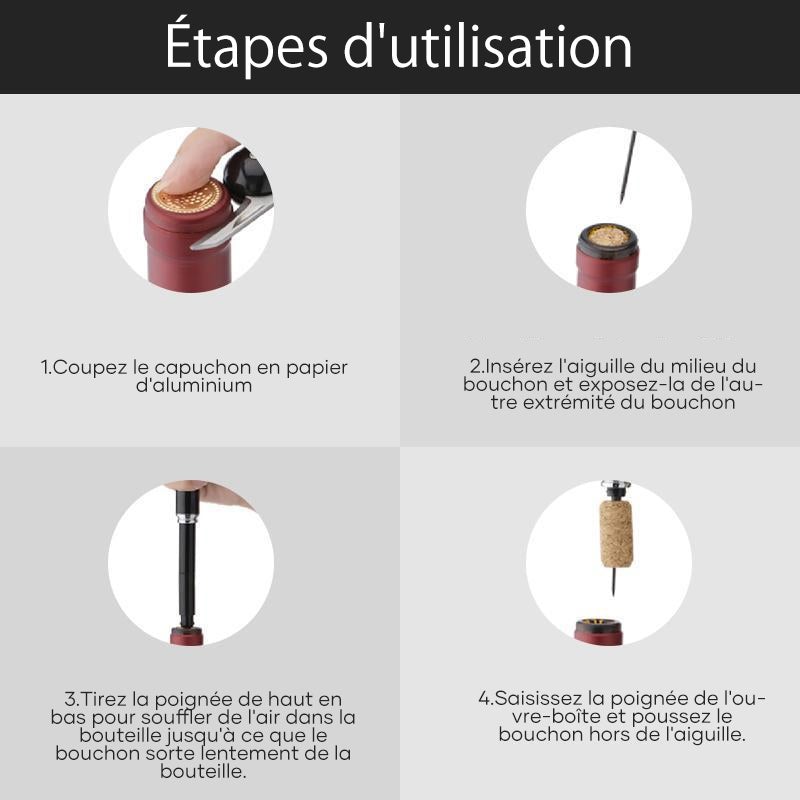 Étapes d'utilisation

1.Coupez le capuchon en papier d'aluminium

2.Insérez l'aiguille du milieu du bouchon et exposez-la de l'autre extrémité du bouchon

3.Tirez la poignée de haut en bas pour souffler de l'air dans la bouteille jusqu'à ce que le bouchon sorte lentement de la bouteille.

4.Saisissez la poignée de l'ouvre-boîte et poussez le bouchon hors de l'aiguille.