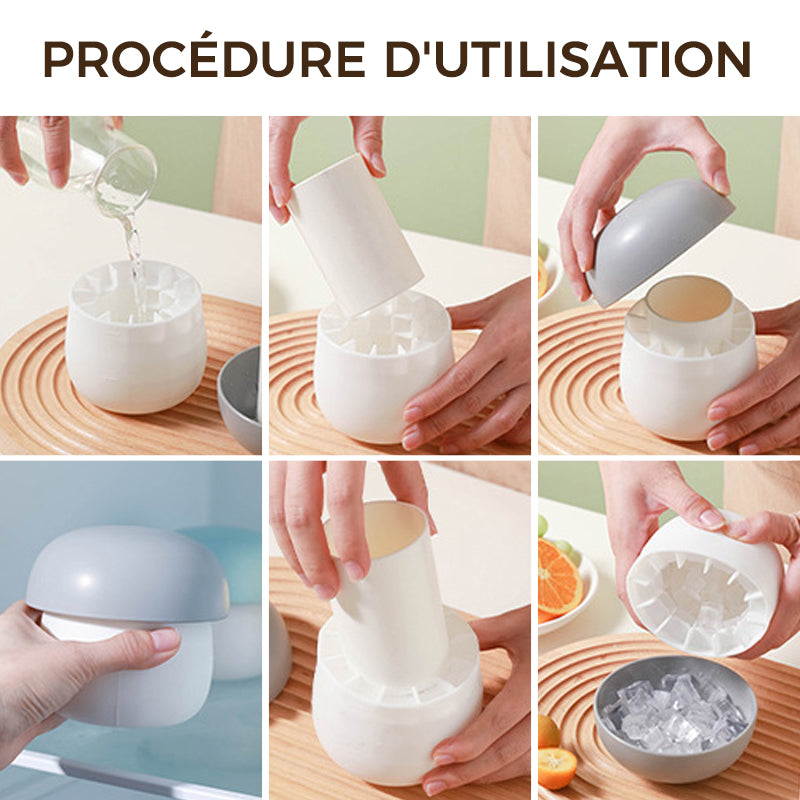 PROCÉDURE D'UTILISATION