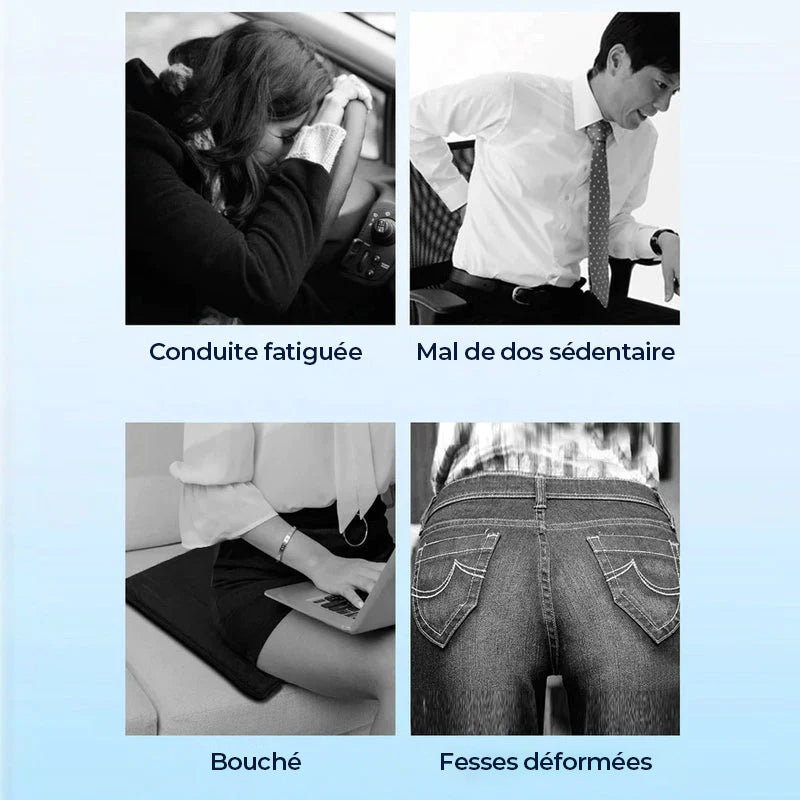 Conduite fatiguée

Mal de dos sédentaire

Bouché

Fesses déformées