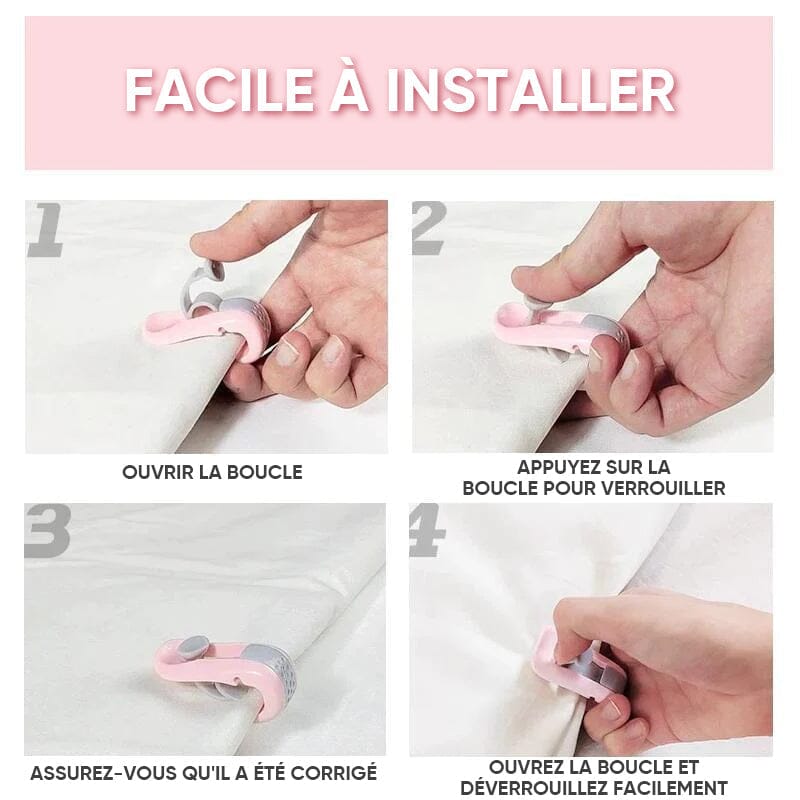 FACILE À INSTALLER

1

OUVRIR LA BOUCLE

2

APPUYEZ SUR LA BOUCLE POUR VERROUILLER

3

ASSUREZ-VOUS QU'IL A ÉTÉ CORRIGÉ

4

OUVREZ LA BOUCLE ET DÉVERROUILLEZ FACILEMENT