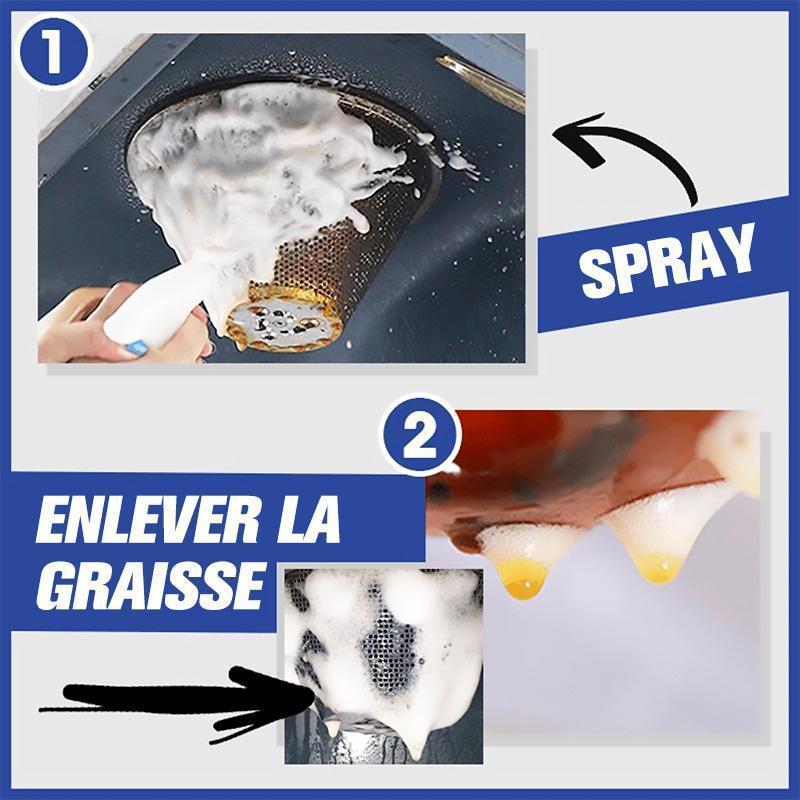 1

SPRAY

2

ENLEVER LA GRAISSE