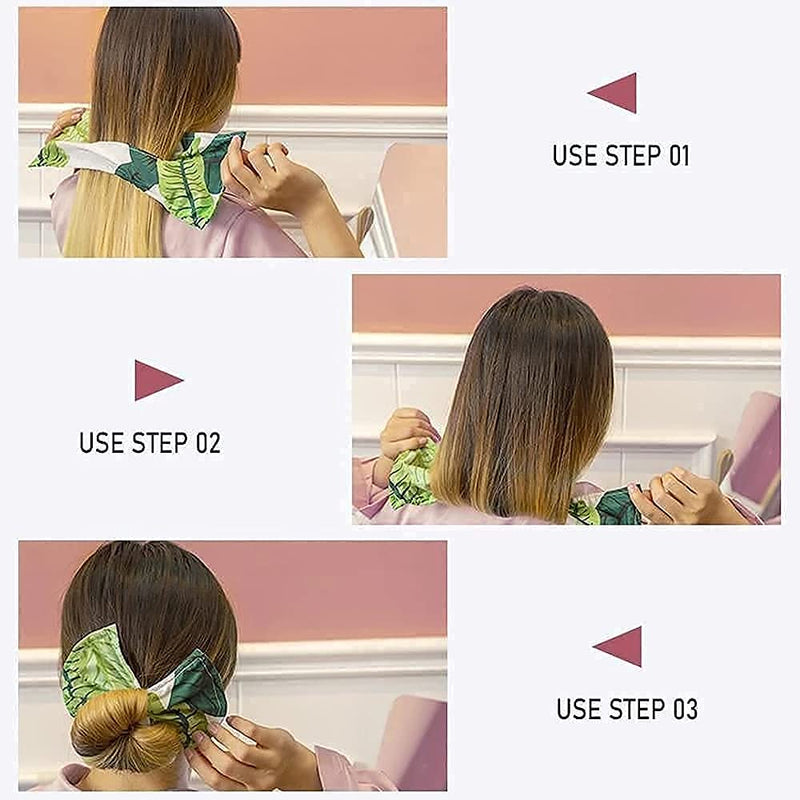 USE STEP 01

USE STEP 02

USE STEP 03