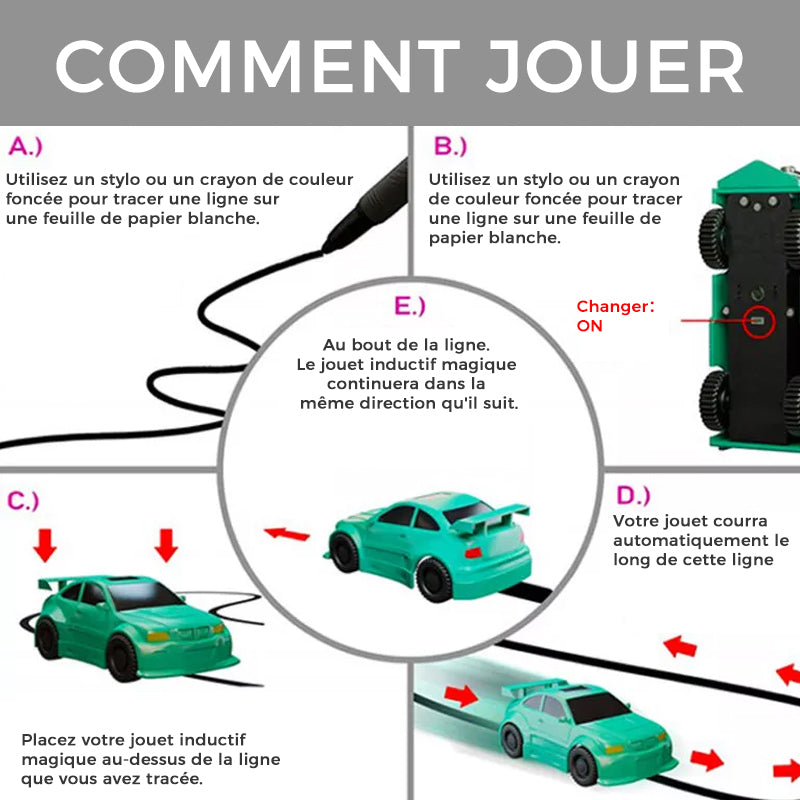 COMMENT JOUER

A.)

Utilisez un stylo ou un crayon de couleur foncée pour tracer une ligne sur une feuille de papier blanche.

B.)

Utilisez un stylo ou un crayon de couleur foncée pour tracer une ligne sur une feuille de papier blanche.

Changer: ON

E.)

Au bout de la ligne. Le jouet inductif magique continuera dans la même direction qu'il suit.

C.)

Placez votre jouet inductif magique au-dessus de la ligne que vous avez tracée.

D.)

Votre jouet courra automatiquement le long de cette ligne