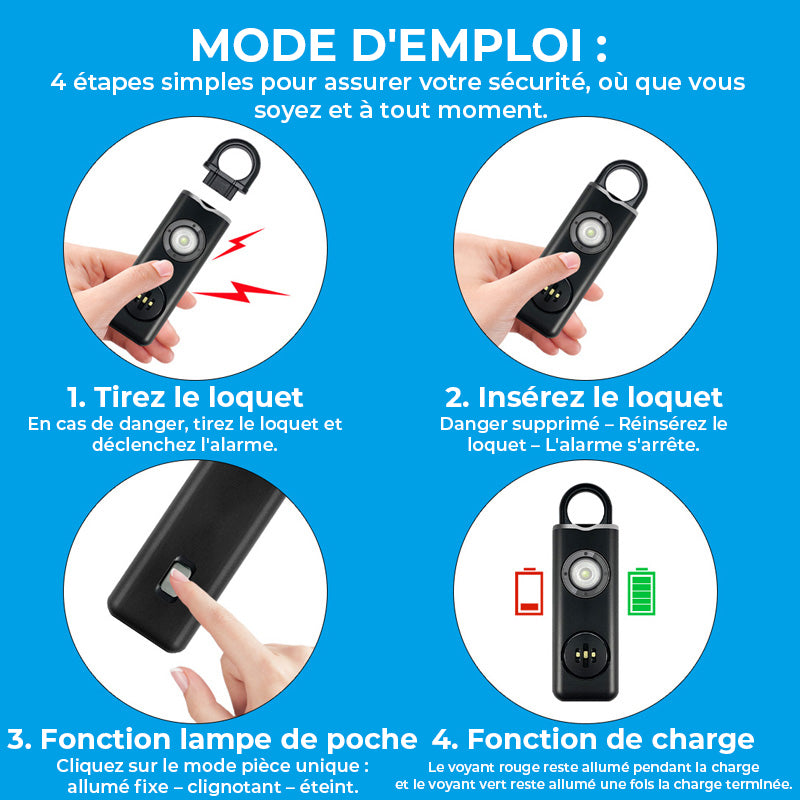 MODE D'EMPLOI :
4 étapes simples pour assurer votre sécurité, où que vous soyez et à tout moment.

1. Tirez le loquet
En cas de danger, tirez le loquet et déclenchez l'alarme.

2. Insérez le loquet
Danger supprimé – Réinsérez le loquet – L'alarme s'arrête.

3. Fonction lampe de poche
Cliquez sur le mode pièce unique : allumé fixe – clignotant – éteint.

4. Fonction de charge
Le voyant rouge reste allumé pendant la charge et le voyant vert reste allumé une fois la charge terminée.