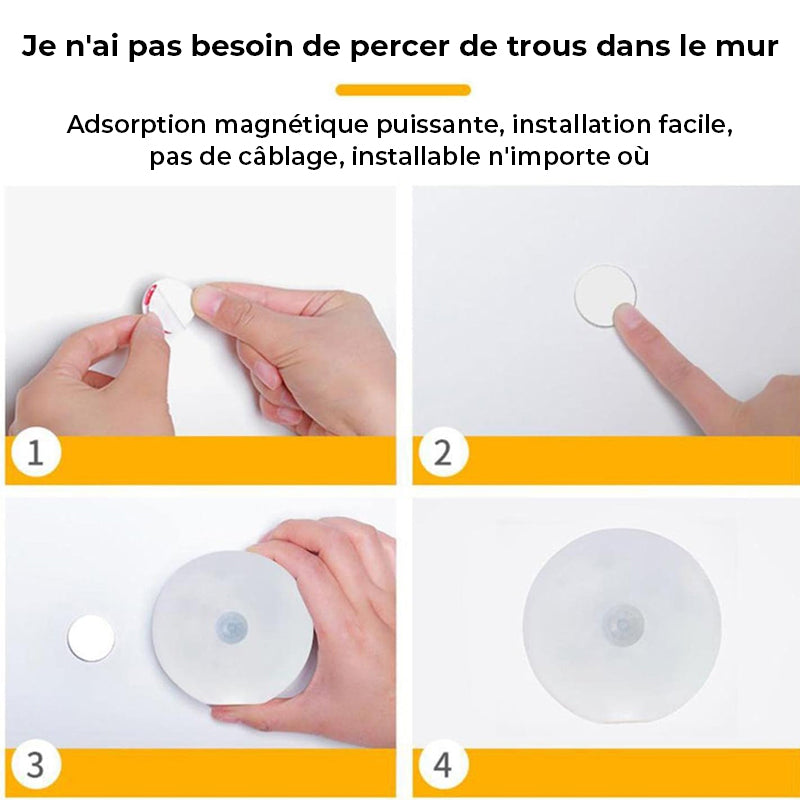 Je n'ai pas besoin de percer de trous dans le mur

Adsorption magnétique puissante, installation facile, pas de câblage, installable n'importe où

1

2

3

4